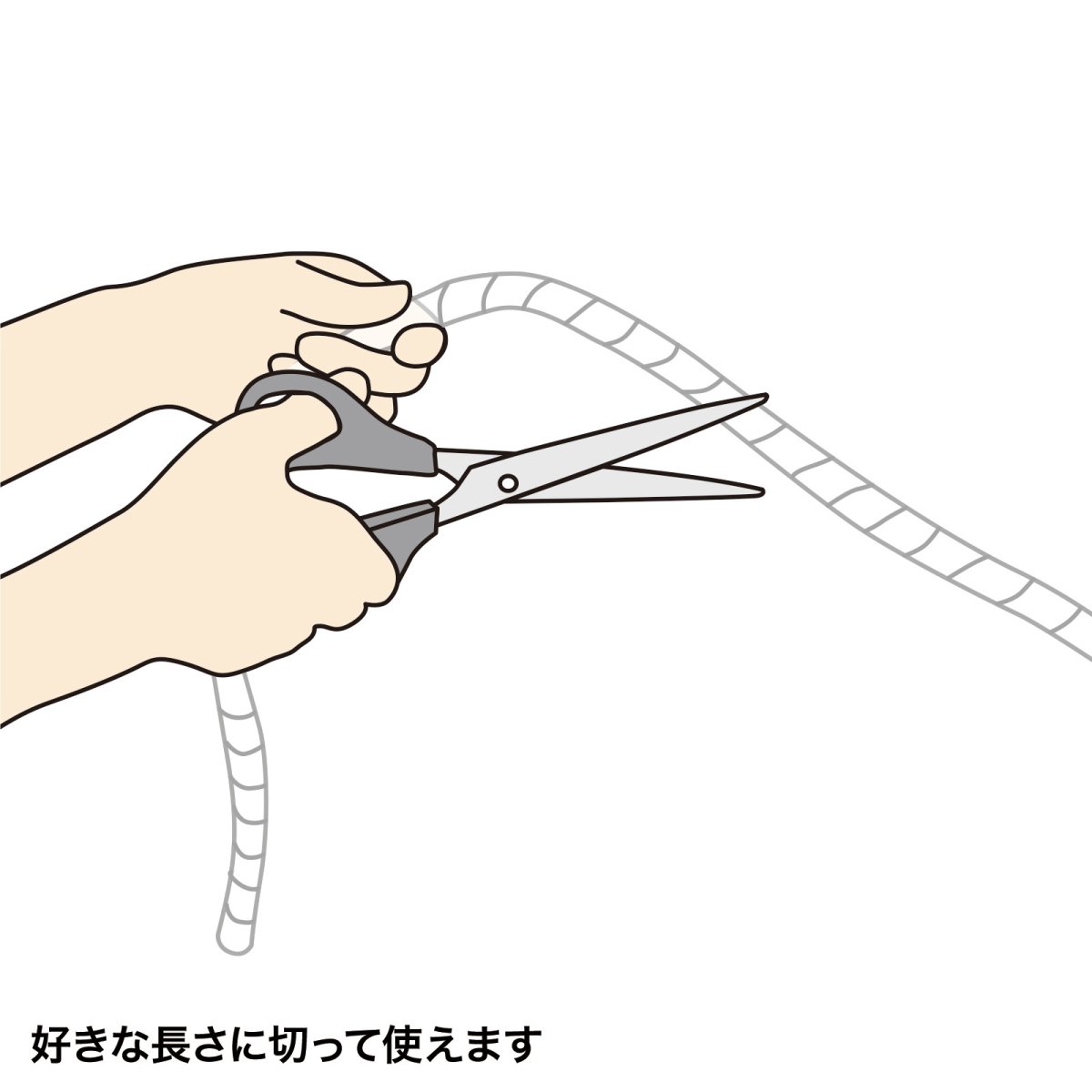 好きな長さに切って使えます