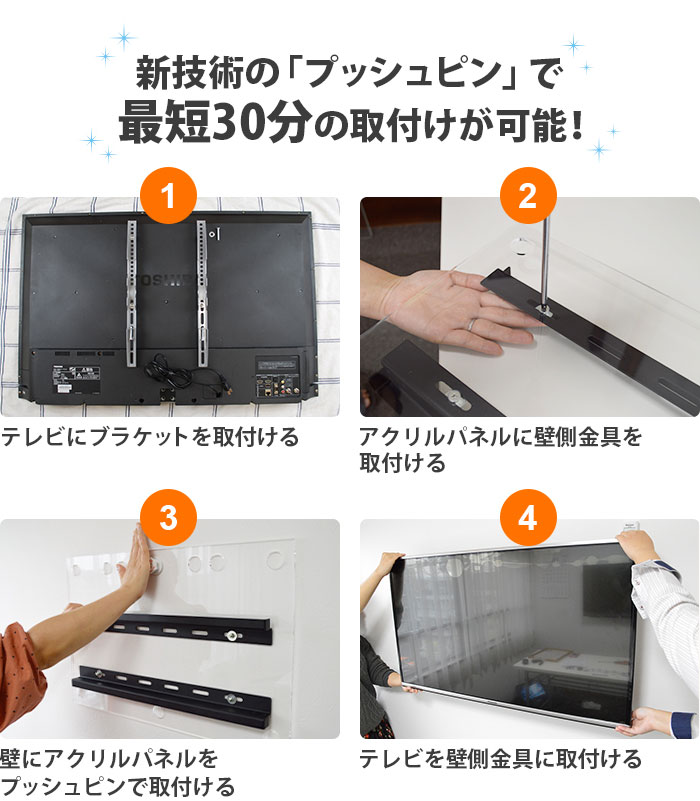 新技術の「プッシュピン」で
最短30分の取付けが可能！

1

テレビにブラケットを取付ける

2

アクリルパネルに壁側金具を取付ける

3

壁にアクリルパネルをプッシュピンで取付ける

4

テレビを壁側金具に取付ける