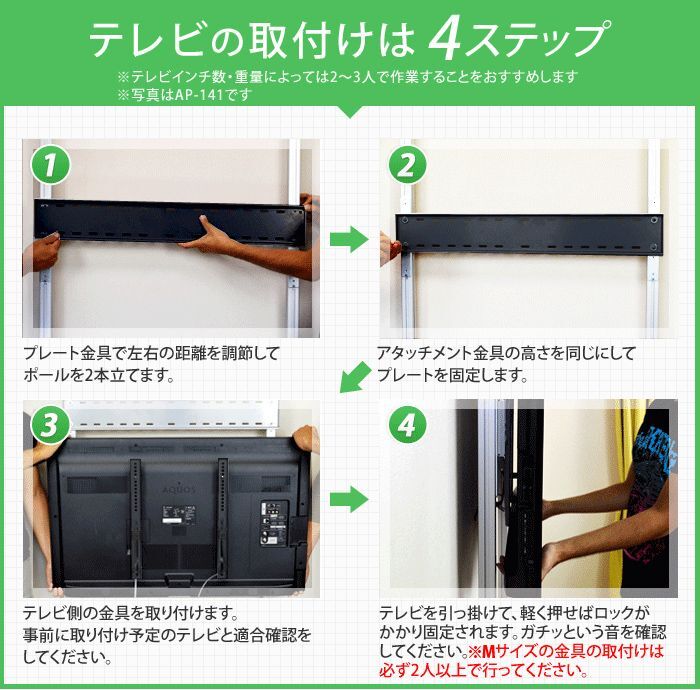 テレビの取付けは 4ステップ

※テレビインチ数・重量によっては2～3人で作業することをおすすめします
※写真はAP-141です

1

プレート金具で左右の距離を調節してポールを2本立てます。

2

アタッチメント金具の高さを同じにしてプレートを固定します。

3

AQUOS

テレビ側の金具を取り付けます。
事前に取り付け予定のテレビと適合確認をしてください。

4

テレビを引っ掛けて、軽く押せばロックがかかり固定されます。ガチッという音を確認してください。※Mサイズの金具の取付けは必ず2人以上で行ってください。