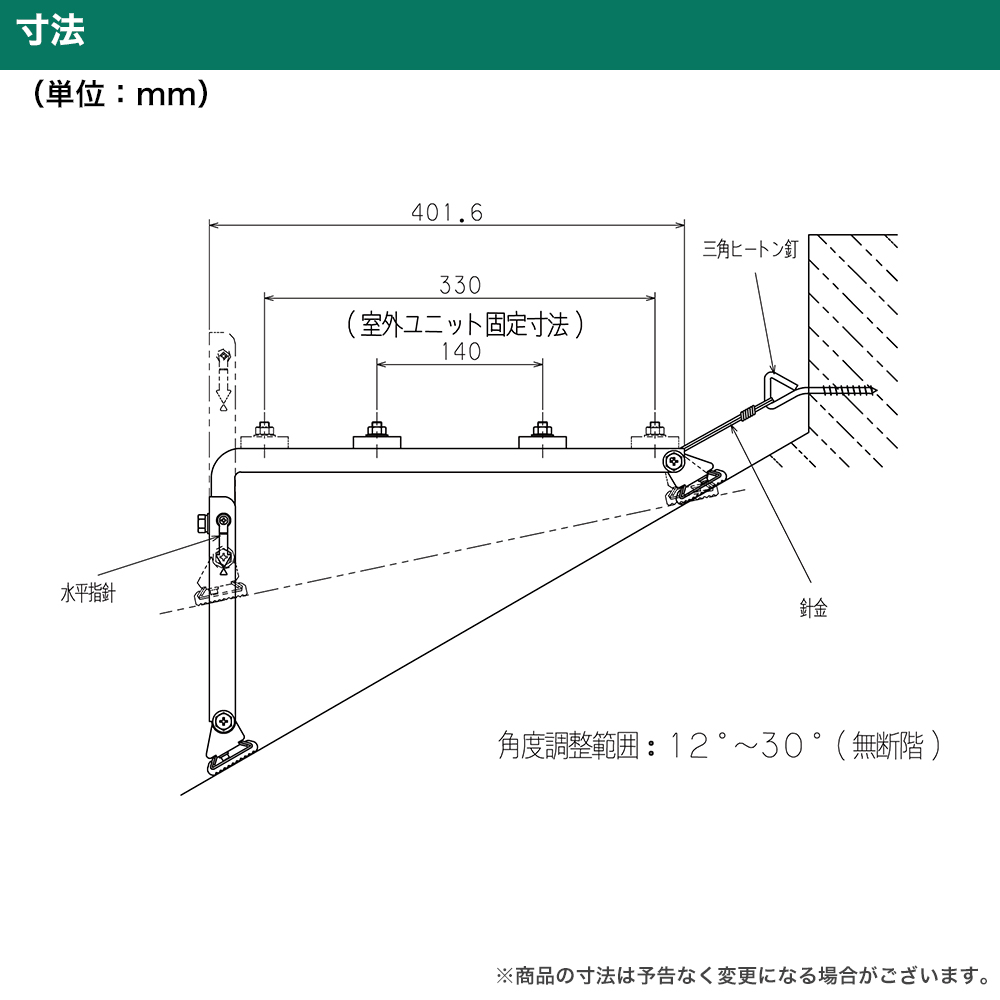 寸法

（単位：mm）

401.6

330

（室外ユニット固定寸法）

140

三角ヒートン釘

水平指針

針金

角度調整範囲：12°～30°（無断階）

※商品の寸法は予告なく変更になる場合がございます。