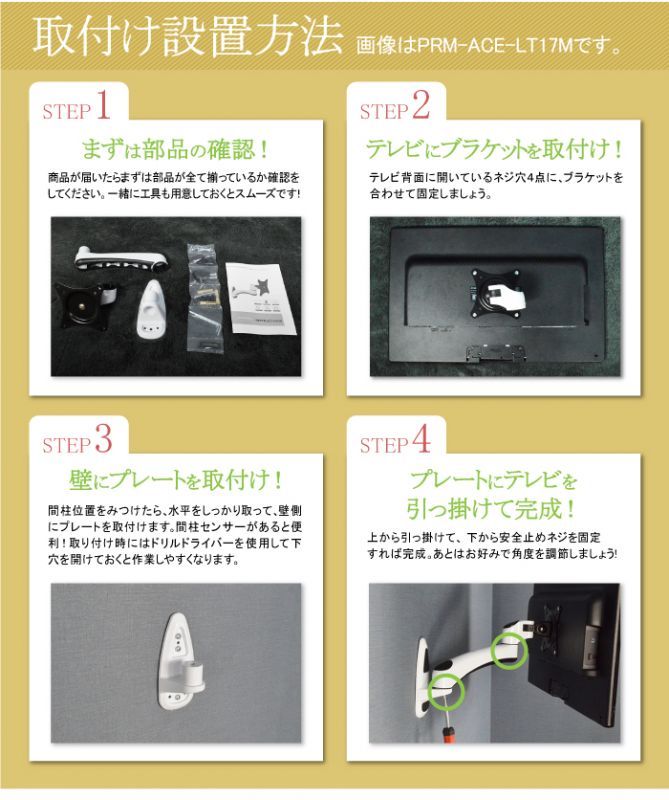 取付け設置方法 画像はPRM-ACE-LT17Mです。

STEP 1

まずは部品の確認！

商品が届いたらまずは部品が全て揃っているか確認をしてください。一緒に工具も用意しておくとスムーズです！

STEP 2

テレビにブラケットを取付け！

テレビ背面に開いているネジ穴4点に、ブラケットを合わせて固定しましょう。

STEP 3

壁にプレートを取付け！

間柱位置をみつけたら、水平をしっかり取って、壁側にプレートを取付けます。間柱センサーがあると便利！取り付け時にはドリルドライバーを使用して下穴を開けておくと作業しやすくなります。

STEP 4

プレートにテレビを引っ掛けて完成！

上から引っ掛けて、下から安全止めネジを固定すれば完成。あとはお好みで角度を調節しましょう！