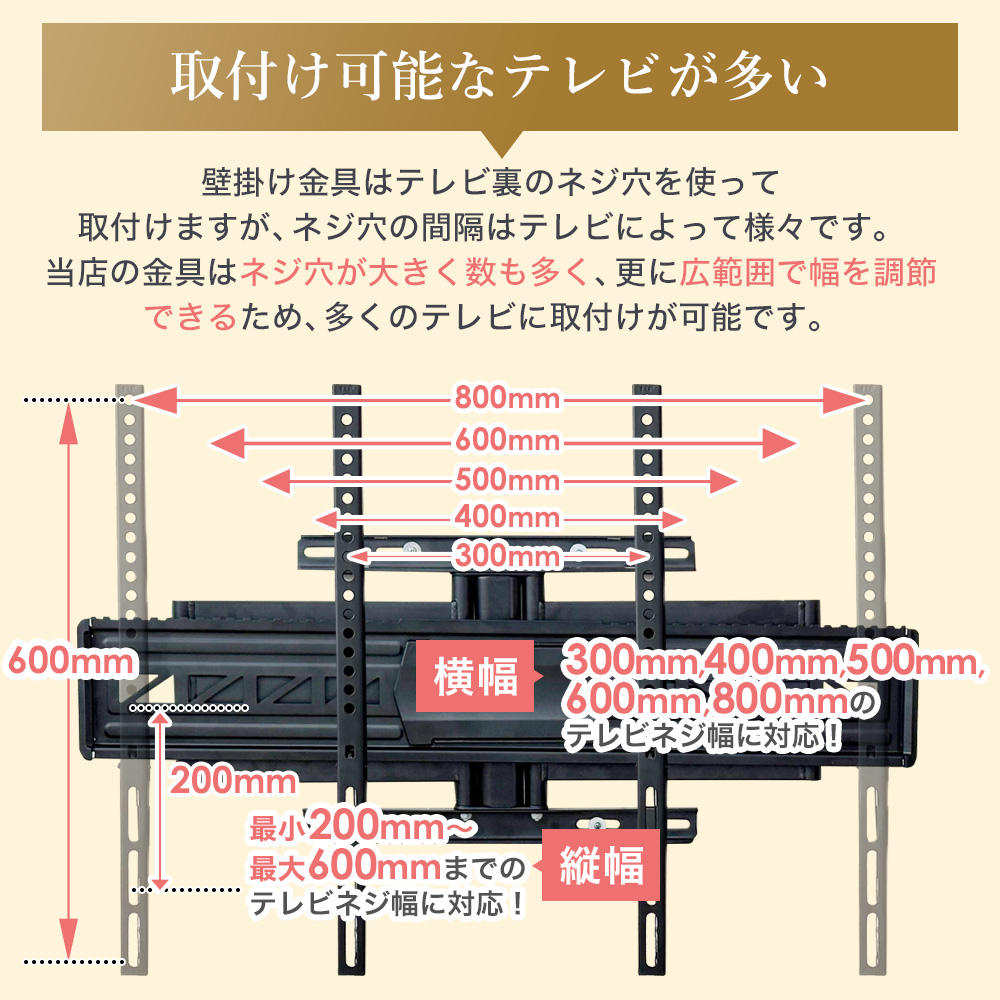 取付け可能なテレビが多い

壁掛け金具はテレビ裏のネジ穴を使って取付けますが、ネジ穴の間隔はテレビによって様々です。当店の金具はネジ穴が大きく数も多く、更に広範囲で幅を調節できるため、多くのテレビに取付けが可能です。

800mm
600mm
500mm
400mm
300mm

600mm

横幅
300mm,400mm,500mm,600mm,800mmのテレビネジ幅に対応！

200mm

最小200mm～最大600mmまでのテレビネジ幅に対応！

縦幅