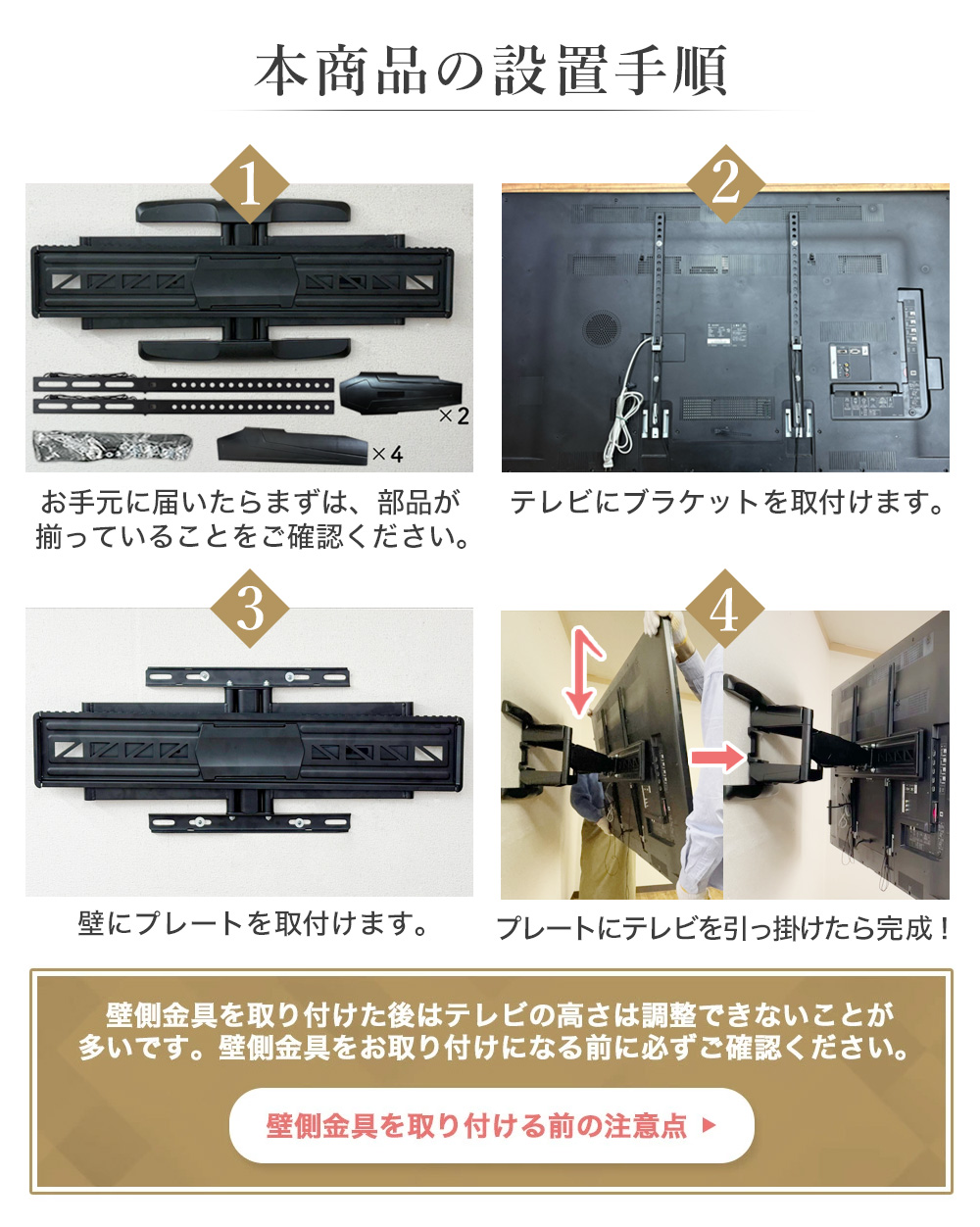 本商品の設置手順

1

×2

×4

お手元に届いたらまずは、部品が揃っていることをご確認ください。

2

テレビにブラケットを取付けます。

3

壁にプレートを取付けます。

4

プレートにテレビを引っ掛けたら完成！

壁側金具を取り付けた後はテレビの高さは調整できないことが多いです。壁側金具をお取り付けになる前に必ずご確認ください。

壁側金具を取り付ける前の注意点 ▶