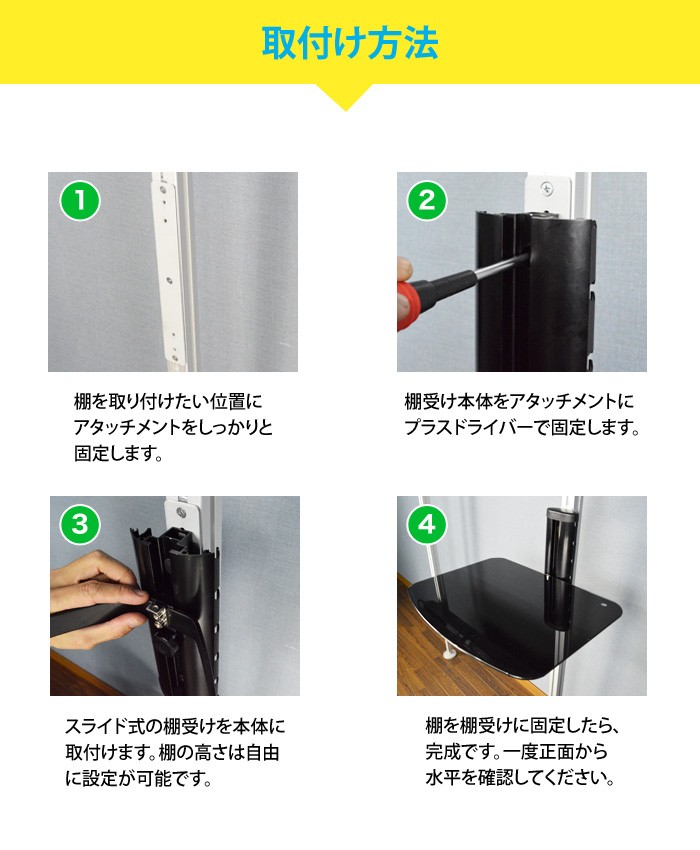 取付け方法

1

棚を取り付けたい位置にアタッチメントをしっかりと固定します。

2

棚受け本体をアタッチメントにプラスドライバーで固定します。

3

スライド式の棚受けを本体に取付けます。棚の高さは自由に設定が可能です。

4

棚を棚受けに固定したら、完成です。一度正面から水平を確認してください。