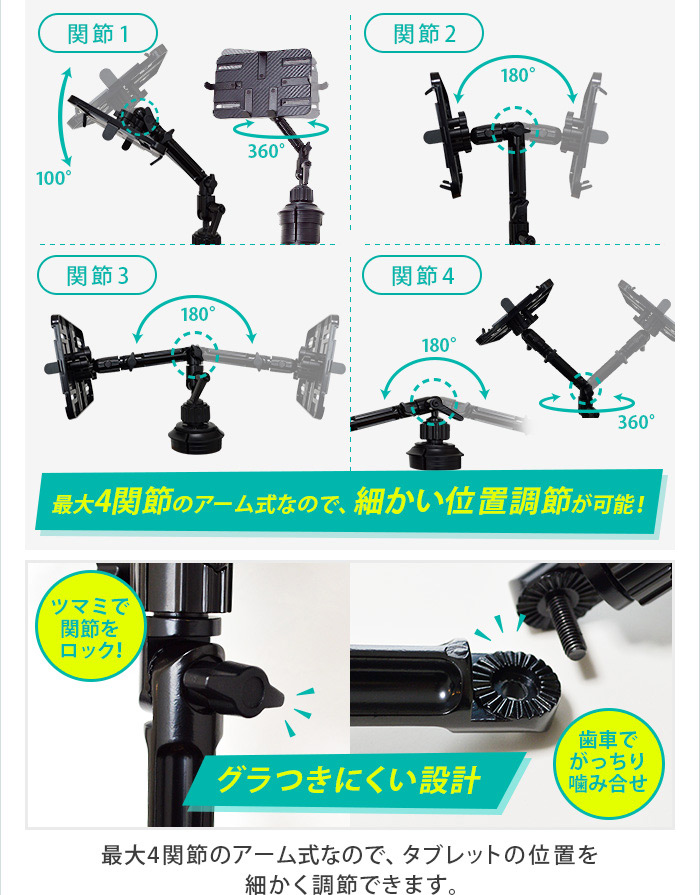 関節1

100°

360°

関節2

180°

関節3

180°

関節4

180°

360°

最大4関節のアーム式なので、細かい位置調節が可能！

ツマミで関節をロック！

グラつきにくい設計

歯車でがっちり噛み合せ

最大4関節のアーム式なので、タブレットの位置を細かく調節できます。