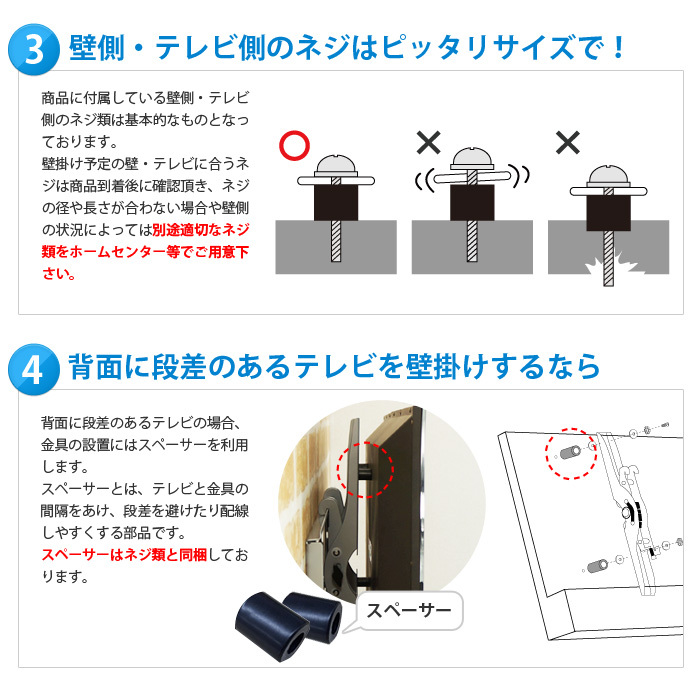 3 壁側・テレビ側のネジはピッタリサイズで！

商品に付属している壁側・テレビ側のネジ類は基本的なものとなっております。
壁掛け予定の壁・テレビに合うネジは商品到着後に確認頂き、ネジの径や長さが合わない場合や壁側の状況によっては別途適切なネジ類をホームセンター等でご用意下さい。

○ × ×

4 背面に段差のあるテレビを壁掛けするなら

背面に段差のあるテレビの場合、金具の設置にはスペーサーを利用します。
スペーサーとは、テレビと金具の間隔をあけ、段差を避けたり配線しやすくする部品です。
スペーサーはネジ類と同梱しております。

スペーサー