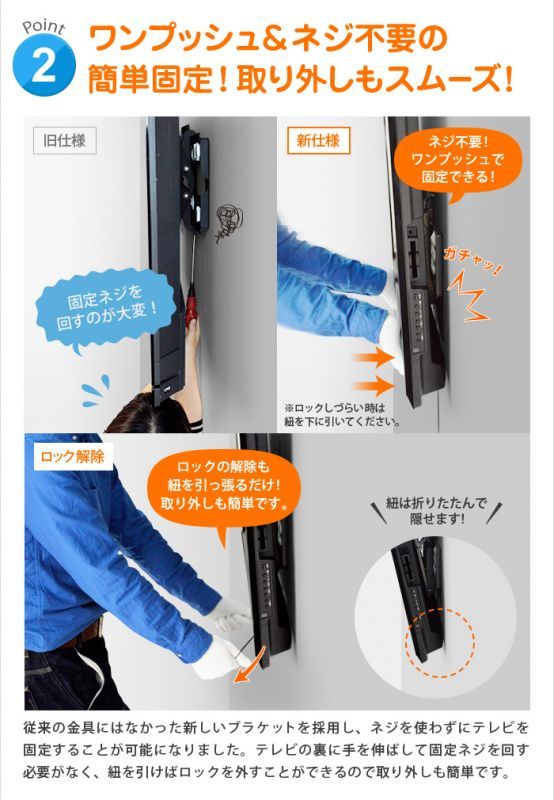 Point 2 ワンプッシュ＆ネジ不要の簡単固定！取り外しもスムーズ！

旧仕様

固定ネジを回すのが大変！

新仕様

ネジ不要！ワンプッシュで固定できる！

ガチャッ！

※ロックしづらい時は紐を下に引いてください。

ロック解除

ロックの解除も紐を引っ張るだけ！取り外しも簡単です。

紐は折りたたんで隠せます！

従来の金具にはなかった新しいブラケットを採用し、ネジを使わずにテレビを固定することが可能になりました。テレビの裏に手を伸ばして固定ネジを回す必要がなく、紐を引けばロックを外すことができるので取り外しも簡単です。