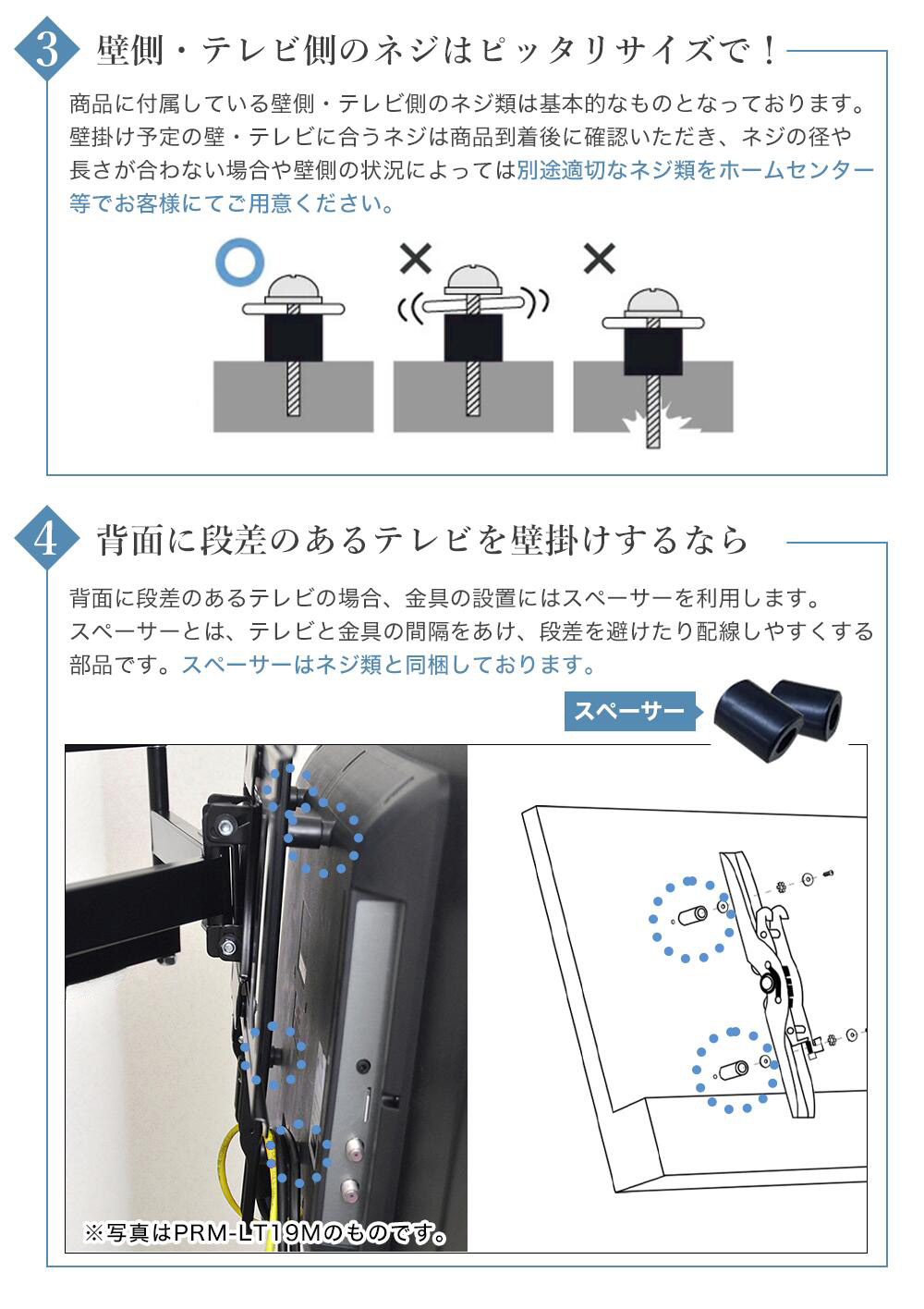 3 壁側・テレビ側のネジはピッタリサイズで！

商品に付属している壁側・テレビ側のネジ類は基本的なものとなっております。壁掛け予定の壁・テレビに合うネジは商品到着後に確認いただき、ネジの径や長さが合わない場合や壁側の状況によっては別途適切なネジ類をホームセンター等でお客様にてご用意ください。

○ × ×

4 背面に段差のあるテレビを壁掛けするなら

背面に段差のあるテレビの場合、金具の設置にはスペーサーを利用します。スペーサーとは、テレビと金具の間隔をあけ、段差を避けたり配線しやすくする部品です。スペーサーはネジ類と同梱しております。

スペーサー

※写真はPRM-LT19Mのものです。