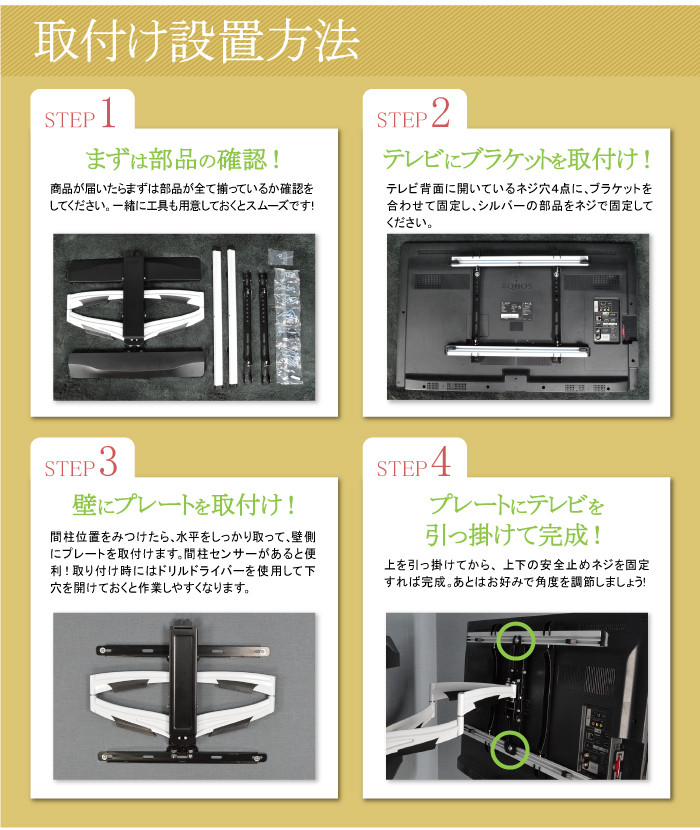 取付け設置方法

STEP 1

まずは部品の確認！

商品が届いたらまずは部品が全て揃っているか確認をしてください。一緒に工具も用意しておくとスムーズです!

STEP 2

テレビにブラケットを取付け！

テレビ背面に開いているネジ穴4点に、ブラケットを合わせて固定し、シルバーの部品をネジで固定してください。

AQUOS

STEP 3

壁にプレートを取付け！

間柱位置をみつけたら、水平をしっかり取って、壁側にプレートを取付けます。間柱センサーがあると便利！取り付け時にはドリルドライバーを使用して下穴を開けておくと作業しやすくなります。

STEP 4

プレートにテレビを引っ掛けて完成！

上を引っ掛けてから、上下の安全止めネジを固定すれば完成。あとはお好みで角度を調節しましょう!