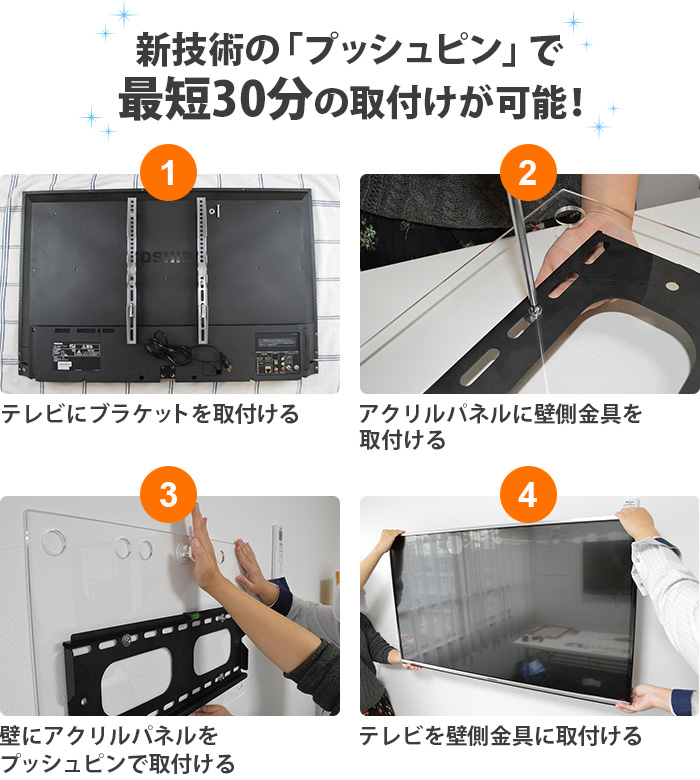 新技術の「プッシュピン」で
最短30分の取付けが可能！

1

TOSHIBA

テレビにブラケットを取付ける

2

アクリルパネルに壁側金具を取付ける

3

壁にアクリルパネルをプッシュピンで取付ける

4

テレビを壁側金具に取付ける