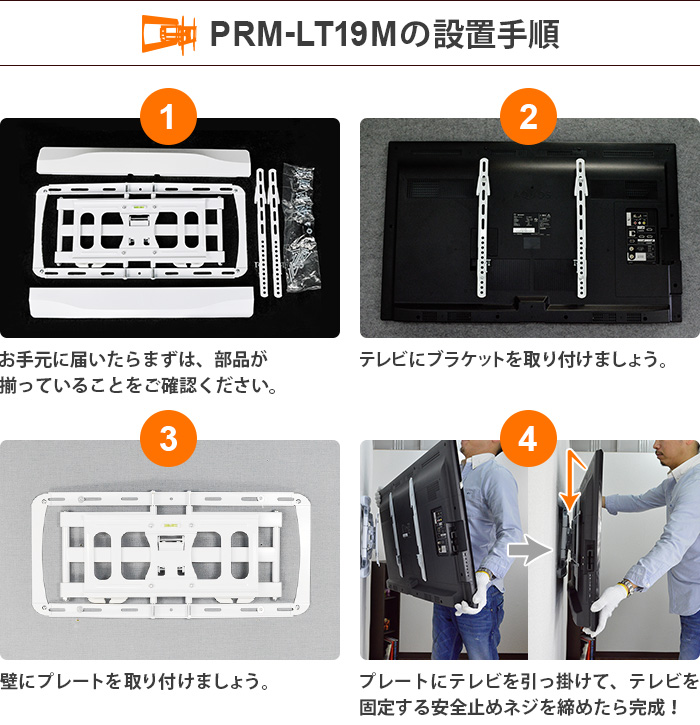 PRM-LT19Mの設置手順

1

お手元に届いたらまずは、部品が揃っていることをご確認ください。

2

テレビにブラケットを取り付けましょう。

3

壁にプレートを取り付けましょう。

4

プレートにテレビを引っ掛けて、テレビを固定する安全止めネジを締めたら完成！