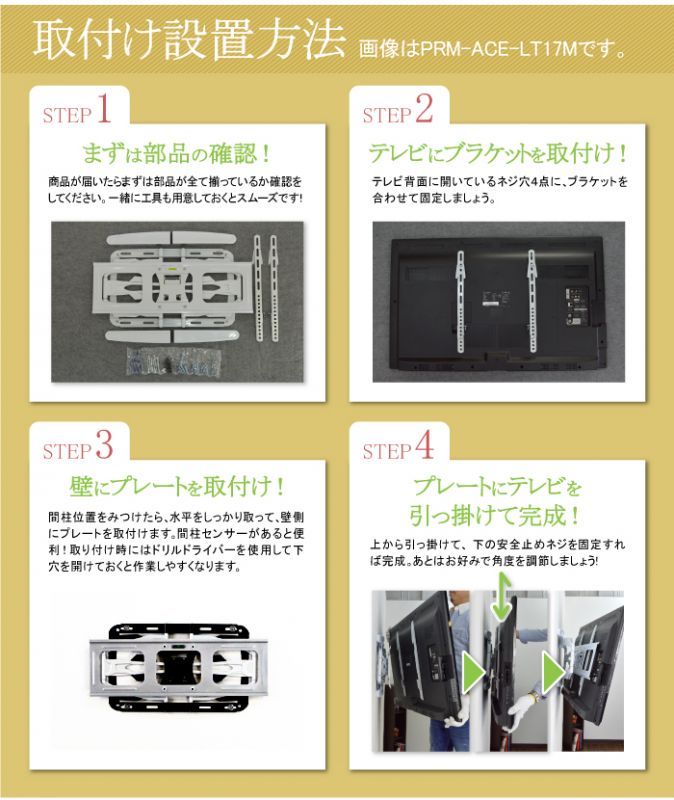 取付け設置方法 画像はPRM-ACE-LT17Mです。

STEP 1

まずは部品の確認！

商品が届いたらまずは部品が全て揃っているか確認をしてください。一緒に工具も用意しておくとスムーズです!

STEP 2

テレビにブラケットを取付け！

テレビ背面に開いているネジ穴4点に、ブラケットを合わせて固定しましょう。

STEP 3

壁にプレートを取付け！

間柱位置をみつけたら、水平をしっかり取って、壁側にプレートを取付けます。間柱センサーがあると便利！取り付け時にはドリルドライバーを使用して下穴を開けておくと作業しやすくなります。

STEP 4

プレートにテレビを引っ掛けて完成！

上から引っ掛けて、下の安全止めネジを固定すれば完成。あとはお好みで角度を調節しましょう!