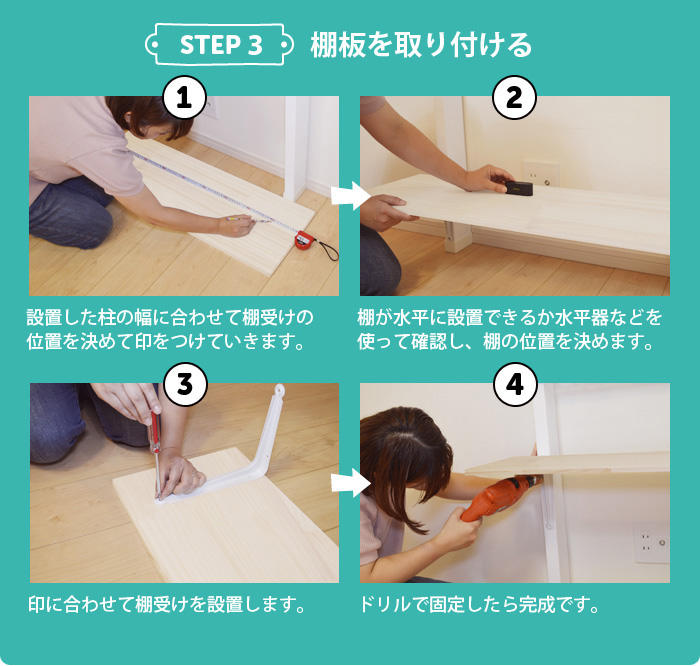 STEP 3 棚板を取り付ける

1

設置した柱の幅に合わせて棚受けの位置を決めて印をつけていきます。

2

棚が水平に設置できるか水平器などを使って確認し、棚の位置を決めます。

3

印に合わせて棚受けを設置します。

4

ドリルで固定したら完成です。