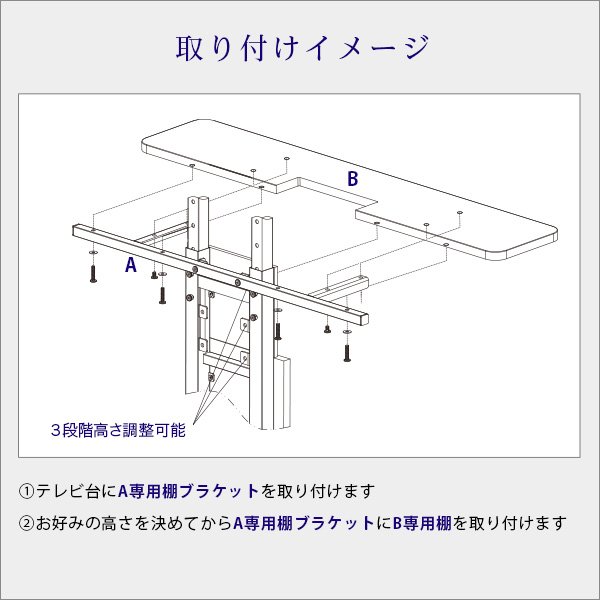 取り付けイメージ

B

A

3段階高さ調整可能

①テレビ台にA専用棚ブラケットを取り付けます

②お好みの高さを決めてからA専用棚ブラケットにB専用棚を取り付けます