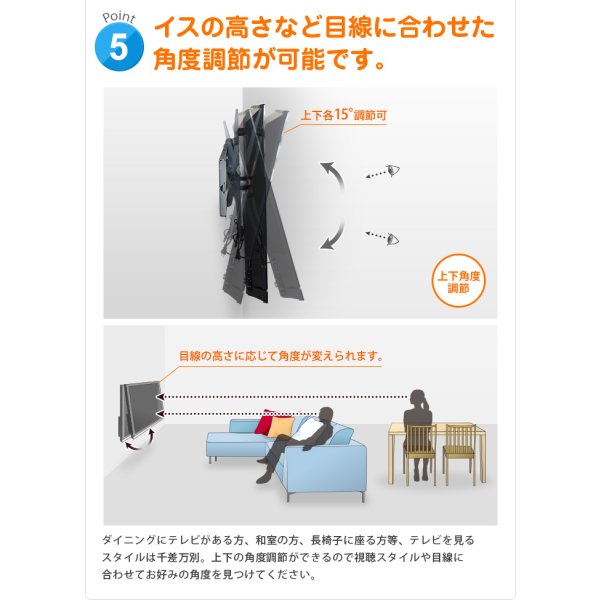 Point 5 イスの高さなど目線に合わせた角度調節が可能です。

上下各15°調節可

上下角度調節

目線の高さに応じて角度が変えられます。

ダイニングにテレビがある方、和室の方、長椅子に座る方等、テレビを見るスタイルは千差万別。上下の角度調節ができるので視聴スタイルや目線に合わせてお好みの角度を見つけてください。