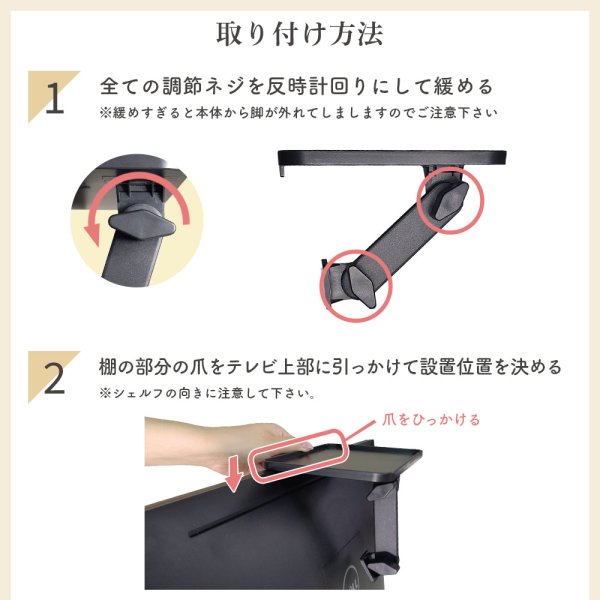 取り付け方法

1
全ての調節ネジを反時計回りにして緩める
※緩めすぎると本体から脚が外れてしましますのでご注意下さい

2
棚の部分の爪をテレビ上部に引っかけて設置位置を決める
※シェルフの向きに注意して下さい。

爪をひっかける