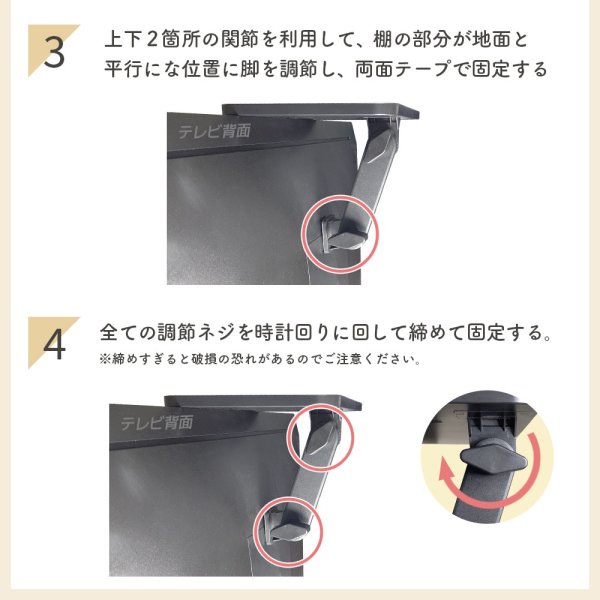 3

上下２箇所の関節を利用して、棚の部分が地面と平行にな位置に脚を調節し、両面テープで固定する

テレビ背面

4

全ての調節ネジを時計回りに回して締めて固定する。

※締めすぎると破損の恐れがあるのでご注意ください。

テレビ背面