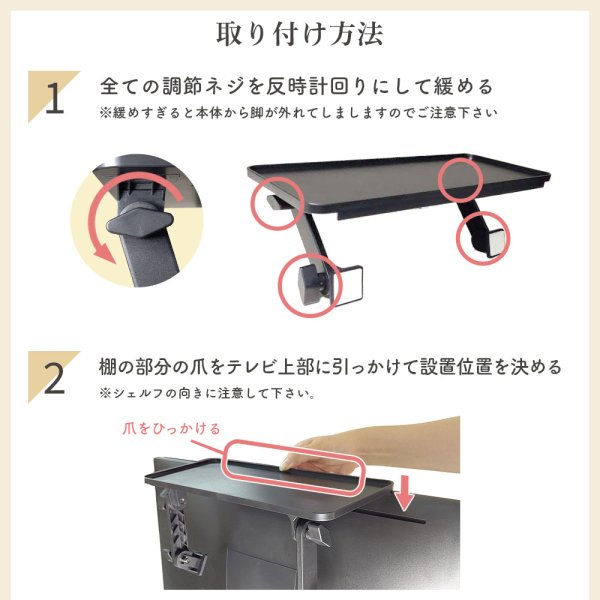 取り付け方法

1 全ての調節ネジを反時計回りにして緩める
※緩めすぎると本体から脚が外れてしましますのでご注意下さい

2 棚の部分の爪をテレビ上部に引っかけて設置位置を決める
※シェルフの向きに注意して下さい。

爪をひっかける