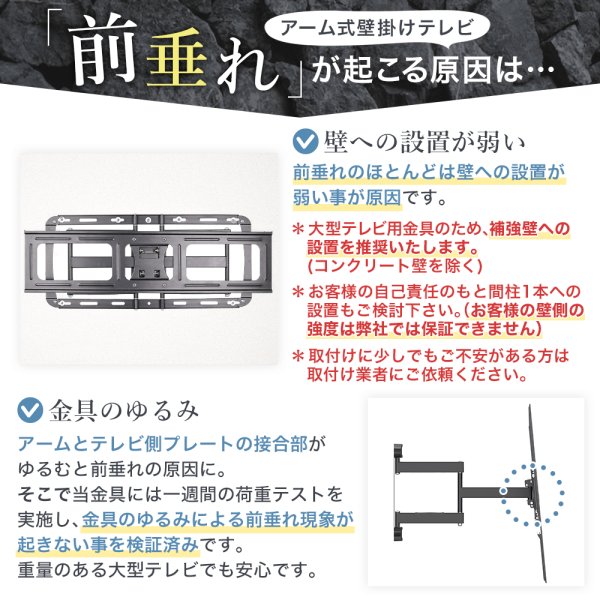 アーム式壁掛けテレビ

「前垂れ」が起こる原因は…

壁への設置が弱い

前垂れのほとんどは壁への設置が弱い事が原因です。

＊大型テレビ用金具のため、補強壁への設置を推奨いたします。(コンクリート壁を除く)

＊お客様の自己責任のもと間柱1本への設置もご検討下さい。(お客様の壁側の強度は弊社では保証できません)

＊取付けに少しでもご不安がある方は取付け業者にご依頼ください。

金具のゆるみ

アームとテレビ側プレートの接合部がゆるむと前垂れの原因に。
そこで当金具には一週間の荷重テストを実施し、金具のゆるみによる前垂れ現象が起きない事を検証済みです。
重量のある大型テレビでも安心です。