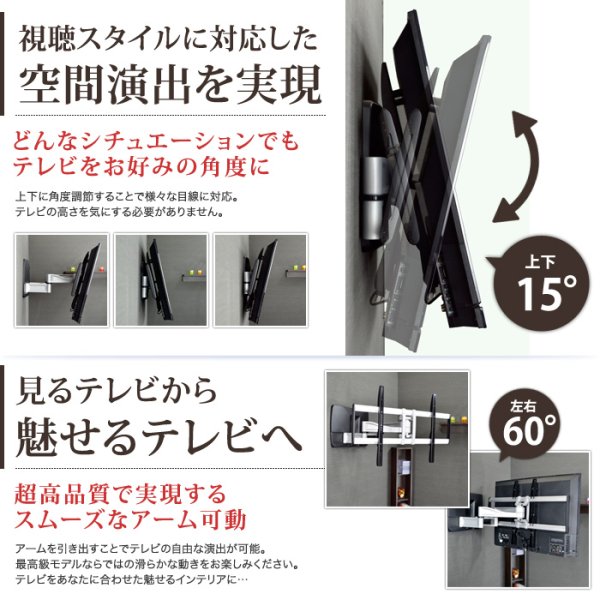 視聴スタイルに対応した
空間演出を実現

どんなシチュエーションでも
テレビをお好みの角度に

上下に角度調節することで様々な目線に対応。
テレビの高さを気にする必要がありません。

上下
15°

見るテレビから
魅せるテレビへ

超高品質で実現する
スムーズなアーム可動

アームを引き出すことでテレビの自由な演出が可能。
最高級モデルならではの滑らかな動きをお楽しみください。
テレビをあなたに合わせた魅せるインテリアに…

左右
60°