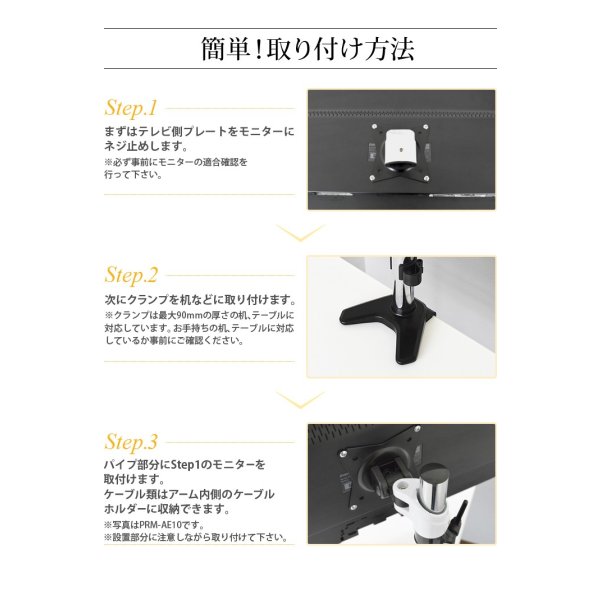 簡単！取り付け方法

Step.1

まずはテレビ側プレートをモニターにネジ止めします。

※必ず事前にモニターの適合確認を行って下さい。

Step.2

次にクランプを机などに取り付けます。

※クランプは最大90mmの厚さの机、テーブルに対応しています。お手持ちの机、テーブルに対応しているか事前にご確認ください。

Step.3

パイプ部分にStep1のモニターを取付けます。
ケーブル類はアーム内側のケーブルホルダーに収納できます。

※写真はPRM-AE10です。
※設置部分に注意しながら取り付けて下さい。