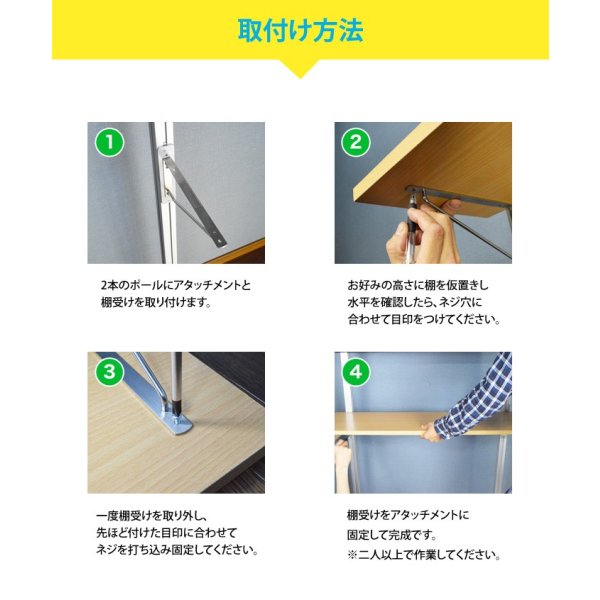 取付け方法

1

2本のポールにアタッチメントと棚受けを取り付けます。

2

お好みの高さに棚を仮置きし水平を確認したら、ネジ穴に合わせて目印をつけてください。

3

一度棚受けを取り外し、先ほど付けた目印に合わせてネジを打ち込み固定してください。

4

棚受けをアタッチメントに固定して完成です。
※二人以上で作業してください。