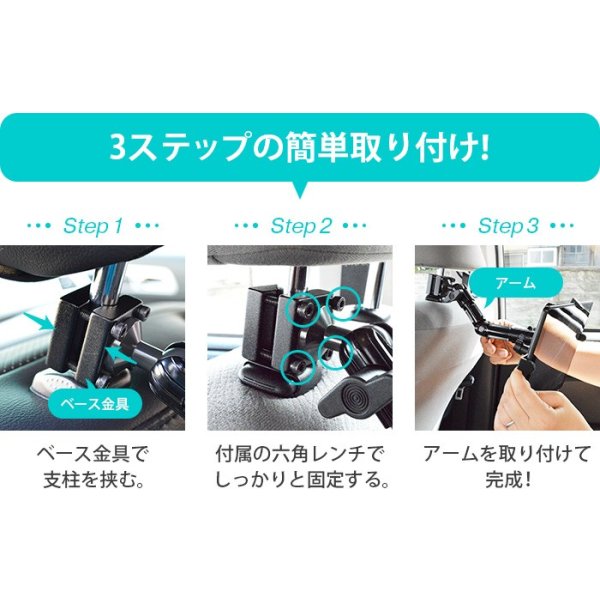 3ステップの簡単取り付け!

••• Step 1 •••

ベース金具

ベース金具で支柱を挟む。

••• Step 2 •••

付属の六角レンチでしっかりと固定する。

••• Step 3 •••

アーム

アームを取り付けて完成!