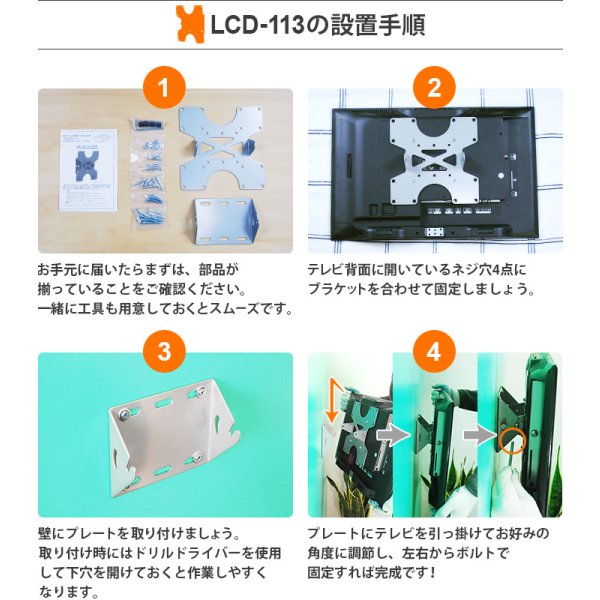 LCD-113の設置手順

1

お手元に届いたらまずは、部品が揃っていることをご確認ください。一緒に工具も用意しておくとスムーズです。

2

テレビ背面に開いているネジ穴4点にブラケットを合わせて固定しましょう。

3

壁にプレートを取り付けましょう。取り付け時にはドリルドライバーを使用して下穴を開けておくと作業しやすくなります。

4

プレートにテレビを引っ掛けてお好みの角度に調節し、左右からボルトで固定すれば完成です！