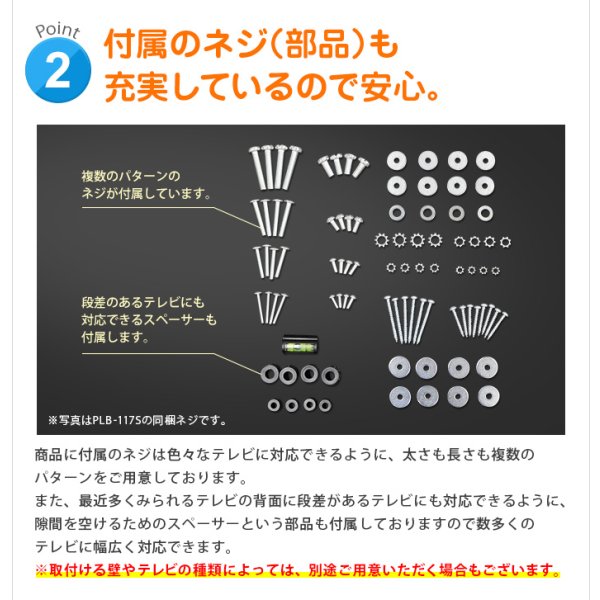 Point
2
付属のネジ(部品)も
充実しているので安心。

複数のパターンの
ネジが付属しています。

段差のあるテレビにも
対応できるスペーサーも
付属します。

※写真はPLB-117Sの同梱ネジです。

商品に付属のネジは色々なテレビに対応できるように、太さも長さも複数のパターンをご用意しております。
また、最近多くみられるテレビの背面に段差があるテレビにも対応できるように、隙間を空けるためのスペーサーという部品も付属しておりますので数多くのテレビに幅広く対応できます。
※取付ける壁やテレビの種類によっては、別途ご用意いただく場合もございます。