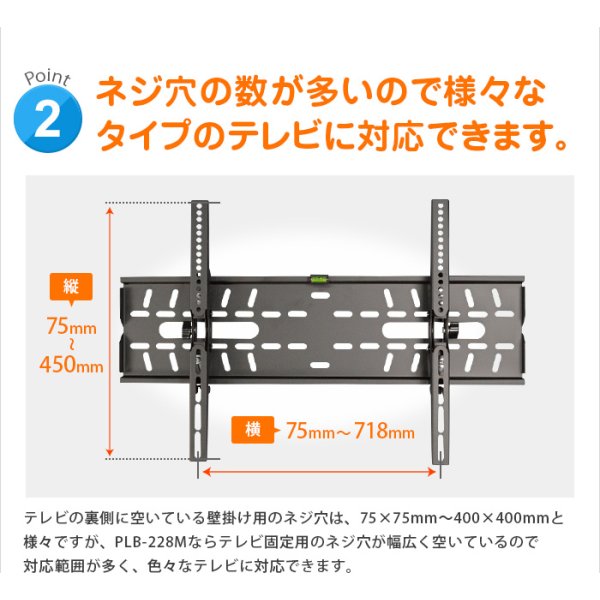 Point
2
ネジ穴の数が多いので様々なタイプのテレビに対応できます。

縦
75mm
~
450mm

横
75mm～718mm

テレビの裏側に空いている壁掛け用のネジ穴は、75×75mm～400×400mmと様々ですが、PLB-228Mならテレビ固定用のネジ穴が幅広く空いているので対応範囲が多く、色々なテレビに対応できます。