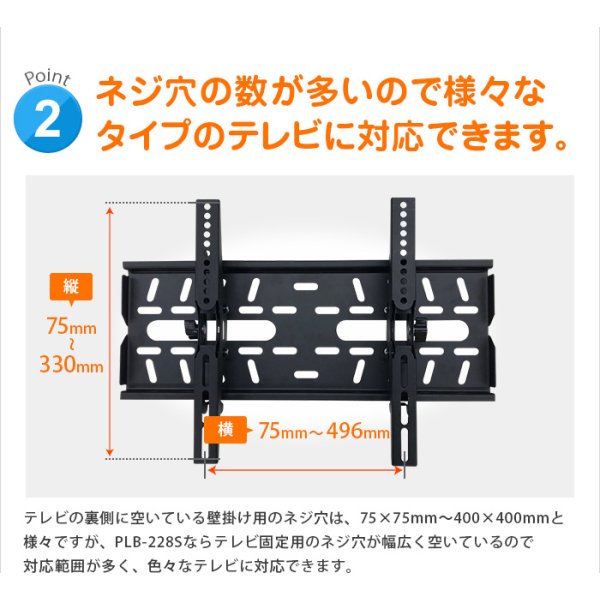 Point 2

ネジ穴の数が多いので様々なタイプのテレビに対応できます。

縦
75mm
～
330mm

横
75mm～496mm

テレビの裏側に空いている壁掛け用のネジ穴は、75×75mm～400×400mmと様々ですが、PLB-228Sならテレビ固定用のネジ穴が幅広く空いているので対応範囲が多く、色々なテレビに対応できます。