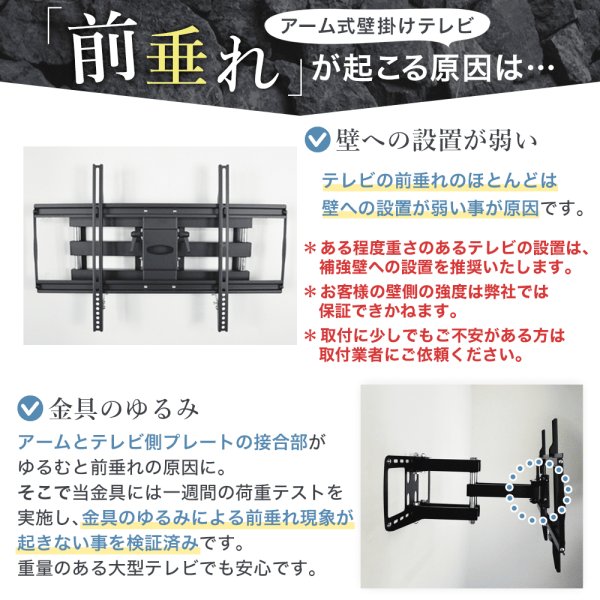 アーム式壁掛けテレビ

「前垂れ」が起こる原因は…

壁への設置が弱い

テレビの前垂れのほとんどは壁への設置が弱い事が原因です。

＊ある程度重さのあるテレビの設置は、補強壁への設置を推奨いたします。
＊お客様の壁側の強度は弊社では保証できかねます。
＊取付に少しでもご不安がある方は取付業者にご依頼ください。

金具のゆるみ

アームとテレビ側プレートの接合部がゆるむと前垂れの原因に。
そこで当金具には一週間の荷重テストを実施し、金具のゆるみによる前垂れ現象が起きない事を検証済みです。
重量のある大型テレビでも安心です。