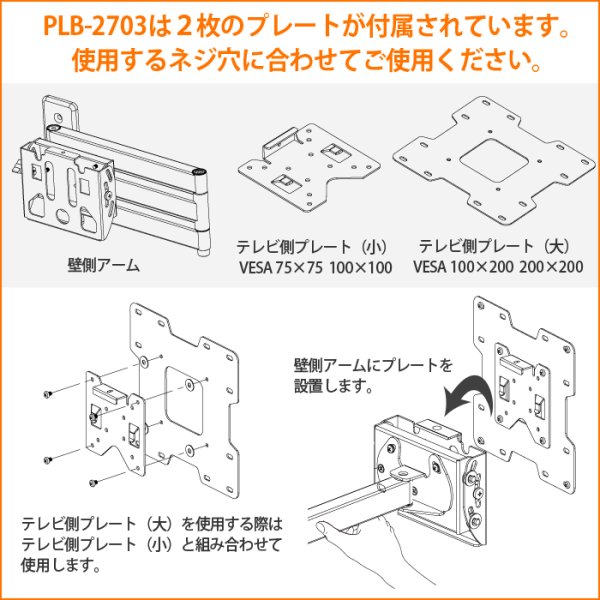 PLB-2703は２枚のプレートが付属されています。
使用するネジ穴に合わせてご使用ください。

壁側アーム

テレビ側プレート（小）
VESA 75×75 100×100

テレビ側プレート（大）
VESA 100×200 200×200

壁側アームにプレートを設置します。

テレビ側プレート（大）を使用する際はテレビ側プレート（小）と組み合わせて使用します。