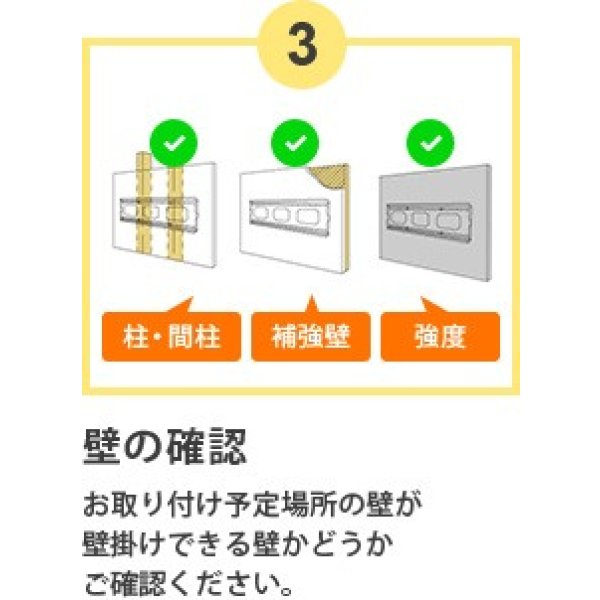 3

柱・間柱

補強壁

強度

壁の確認

お取り付け予定場所の壁が壁掛けできる壁かどうかご確認ください。