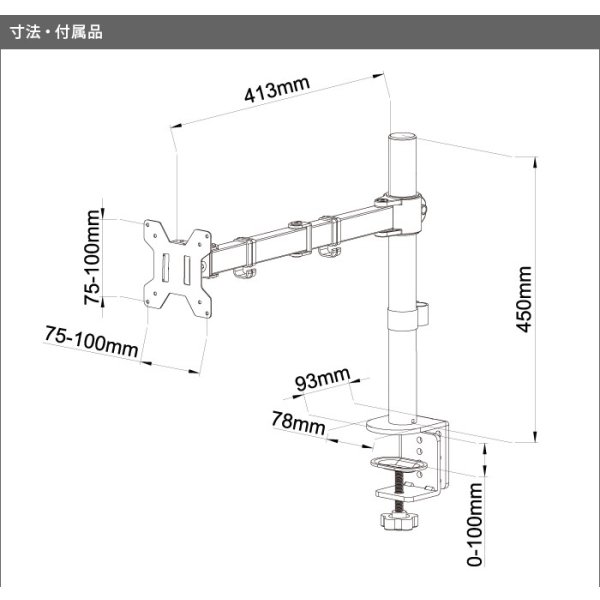 寸法・付属品

413mm

75-100mm

75-100mm

450mm

93mm

78mm

0-100mm