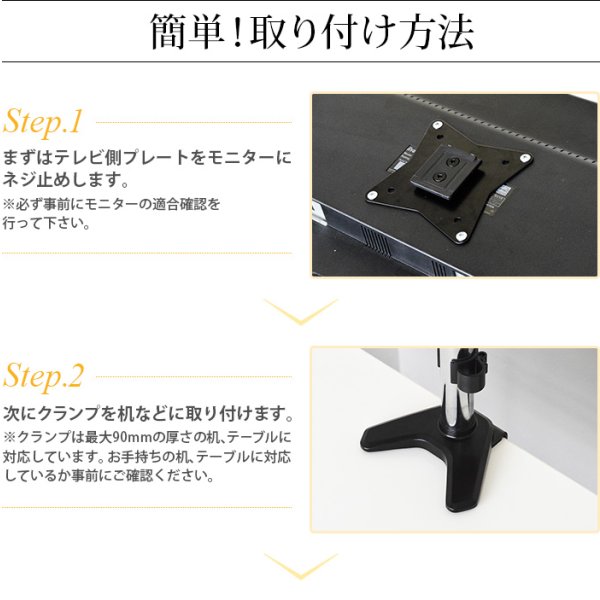 簡単!取り付け方法

Step.1

まずはテレビ側プレートをモニターにネジ止めします。

※必ず事前にモニターの適合確認を行って下さい。

Step.2

次にクランプを机などに取り付けます。

※クランプは最大90mmの厚さの机、テーブルに対応しています。お手持ちの机、テーブルに対応しているか事前にご確認ください。