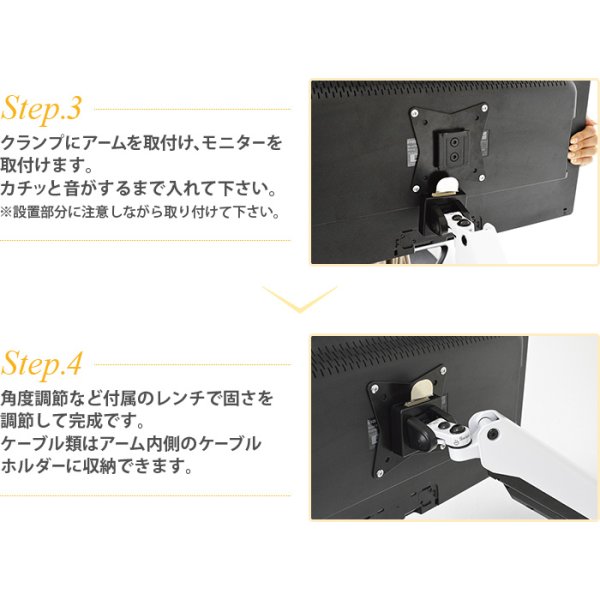 Step.3

クランプにアームを取付け、モニターを取付けます。
カチッと音がするまで入れて下さい。
※設置部分に注意しながら取り付けて下さい。

Step.4

角度調節など付属のレンチで固さを調節して完成です。
ケーブル類はアーム内側のケーブルホルダーに収納できます。