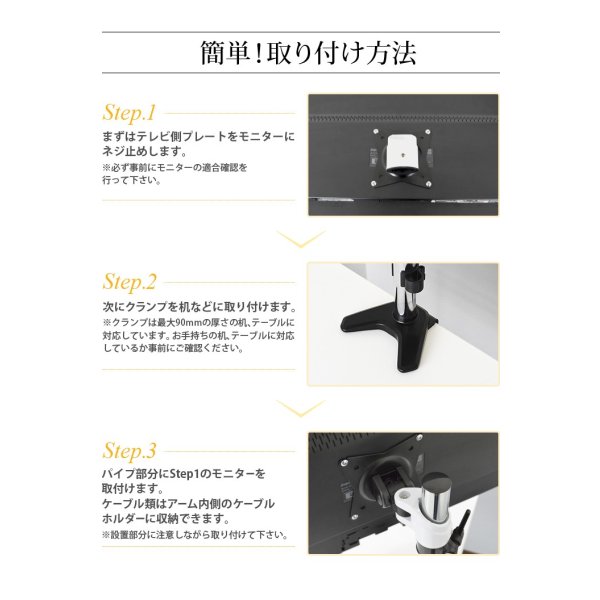 簡単！取り付け方法

Step.1

まずはテレビ側プレートをモニターにネジ止めします。
※必ず事前にモニターの適合確認を行って下さい。

Step.2

次にクランプを机などに取り付けます。
※クランプは最大90mmの厚さの机、テーブルに対応しています。お手持ちの机、テーブルに対応しているか事前にご確認ください。

Step.3

パイプ部分にStep1のモニターを取付けます。
ケーブル類はアーム内側のケーブルホルダーに収納できます。
※設置部分に注意しながら取り付けて下さい。