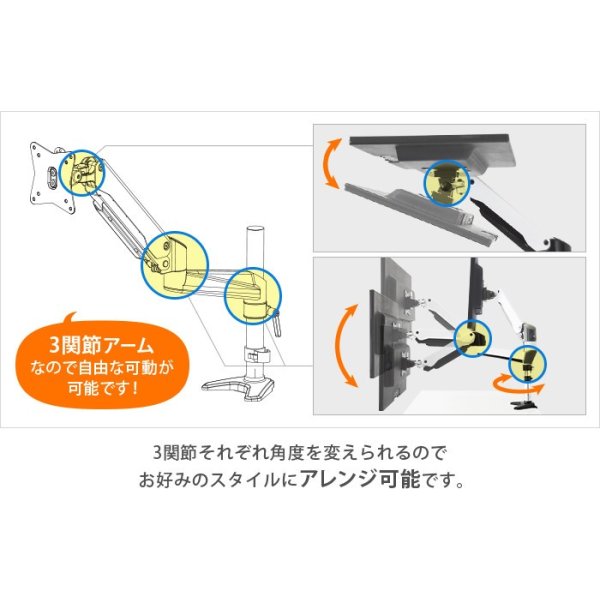 3関節アーム
なので自由な可動が
可能です！

3関節それぞれ角度を変えられるので
お好みのスタイルにアレンジ可能です。