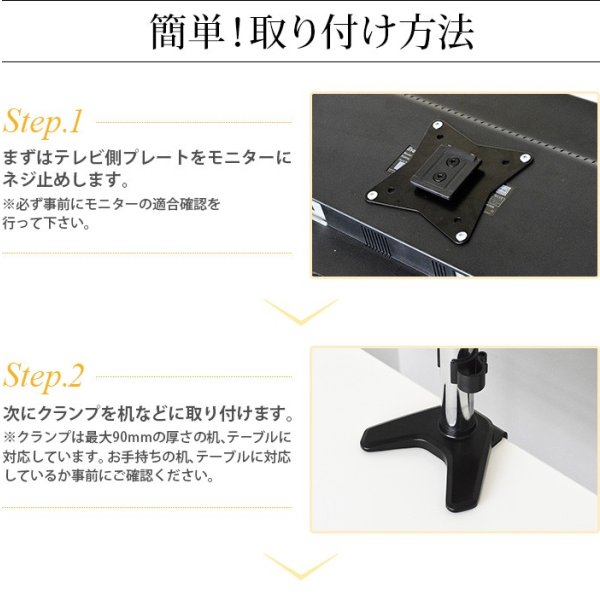 簡単！取り付け方法

Step.1

まずはテレビ側プレートをモニターにネジ止めします。

※必ず事前にモニターの適合確認を行って下さい。

Step.2

次にクランプを机などに取り付けます。

※クランプは最大90mmの厚さの机、テーブルに対応しています。お手持ちの机、テーブルに対応しているか事前にご確認ください。