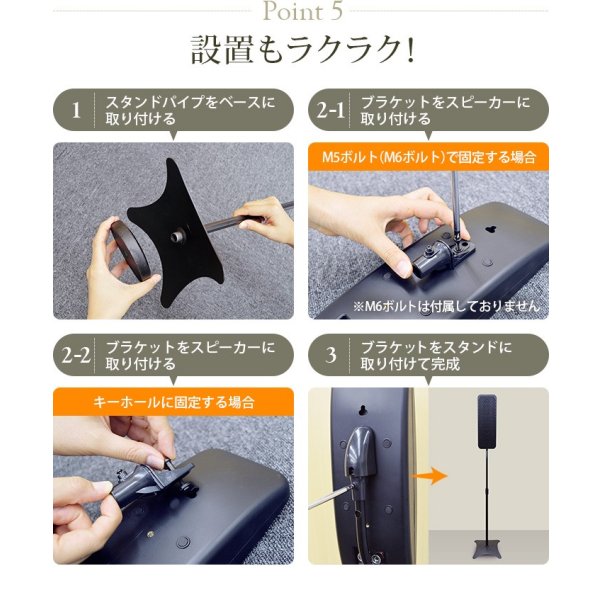 Point 5

設置もラクラク!

1 スタンドパイプをベースに取り付ける

2-1 ブラケットをスピーカーに取り付ける

M5ボルト(M6ボルト)で固定する場合

※M6ボルトは付属しておりません

2-2 ブラケットをスピーカーに取り付ける

キーホールに固定する場合

3 ブラケットをスタンドに取り付けて完成