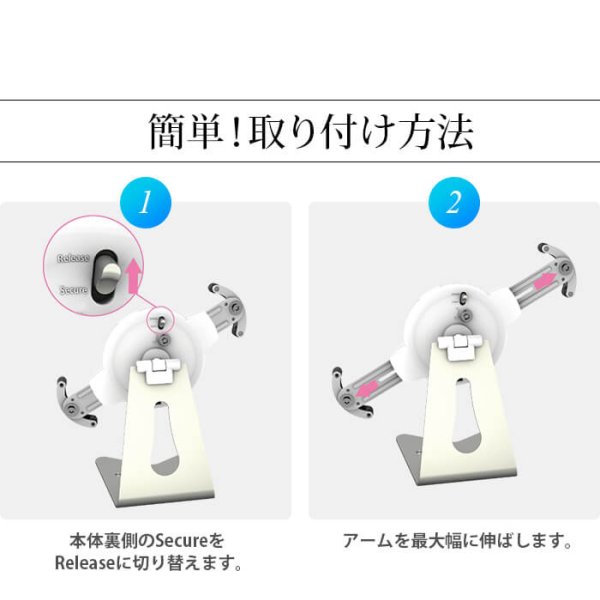 簡単！取り付け方法

1

Release

Secure

本体裏側のSecureをReleaseに切り替えます。

2

アームを最大幅に伸ばします。