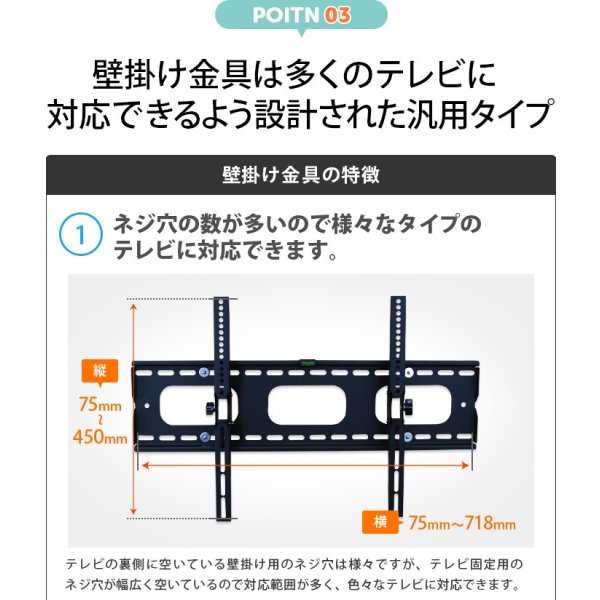 POITN 03

壁掛け金具は多くのテレビに対応できるよう設計された汎用タイプ

壁掛け金具の特徴

1 ネジ穴の数が多いので様々なタイプのテレビに対応できます。

縦
75mm
~
450mm

横 75mm~718mm

テレビの裏側に空いている壁掛け用のネジ穴は様々ですが、テレビ固定用のネジ穴が幅広く空いているので対応範囲が多く、色々なテレビに対応できます。