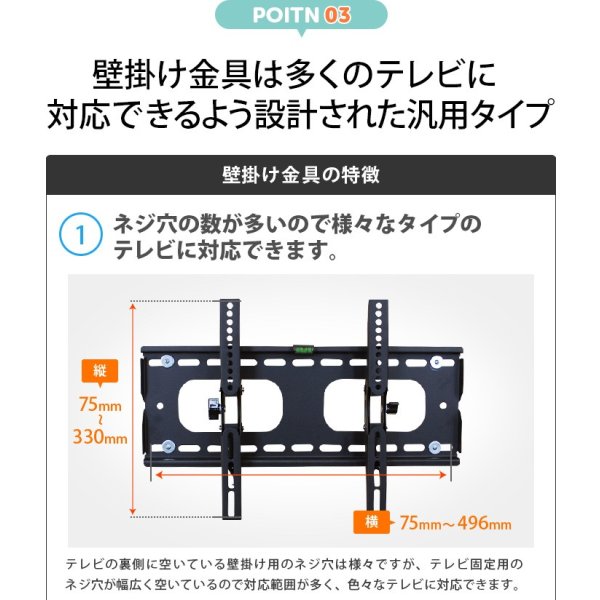 POITN 03

壁掛け金具は多くのテレビに対応できるよう設計された汎用タイプ

壁掛け金具の特徴

1 ネジ穴の数が多いので様々なタイプのテレビに対応できます。

縦
75mm
~
330mm

横 75mm～496mm

テレビの裏側に空いている壁掛け用のネジ穴は様々ですが、テレビ固定用のネジ穴が幅広く空いているので対応範囲が多く、色々なテレビに対応できます。