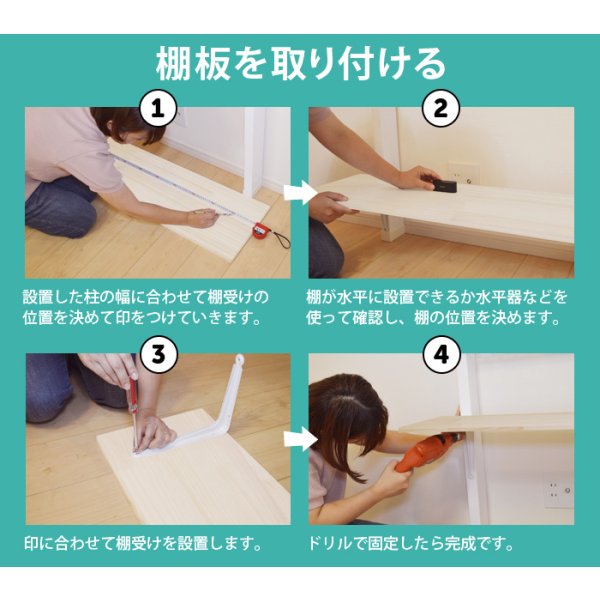 棚板を取り付ける

1

設置した柱の幅に合わせて棚受けの位置を決めて印をつけていきます。

2

棚が水平に設置できるか水平器などを使って確認し、棚の位置を決めます。

3

印に合わせて棚受けを設置します。

4

ドリルで固定したら完成です。