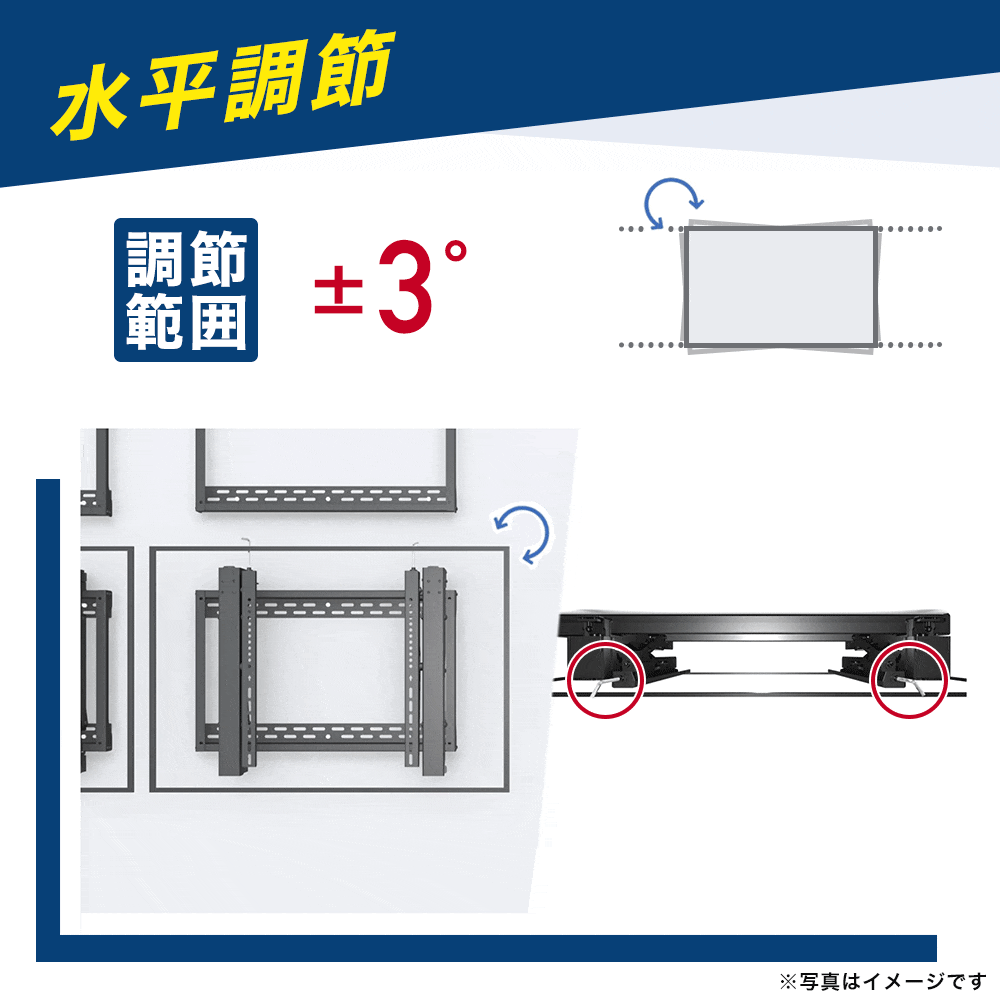 水平調節

調節範囲

±3°

※写真はイメージです