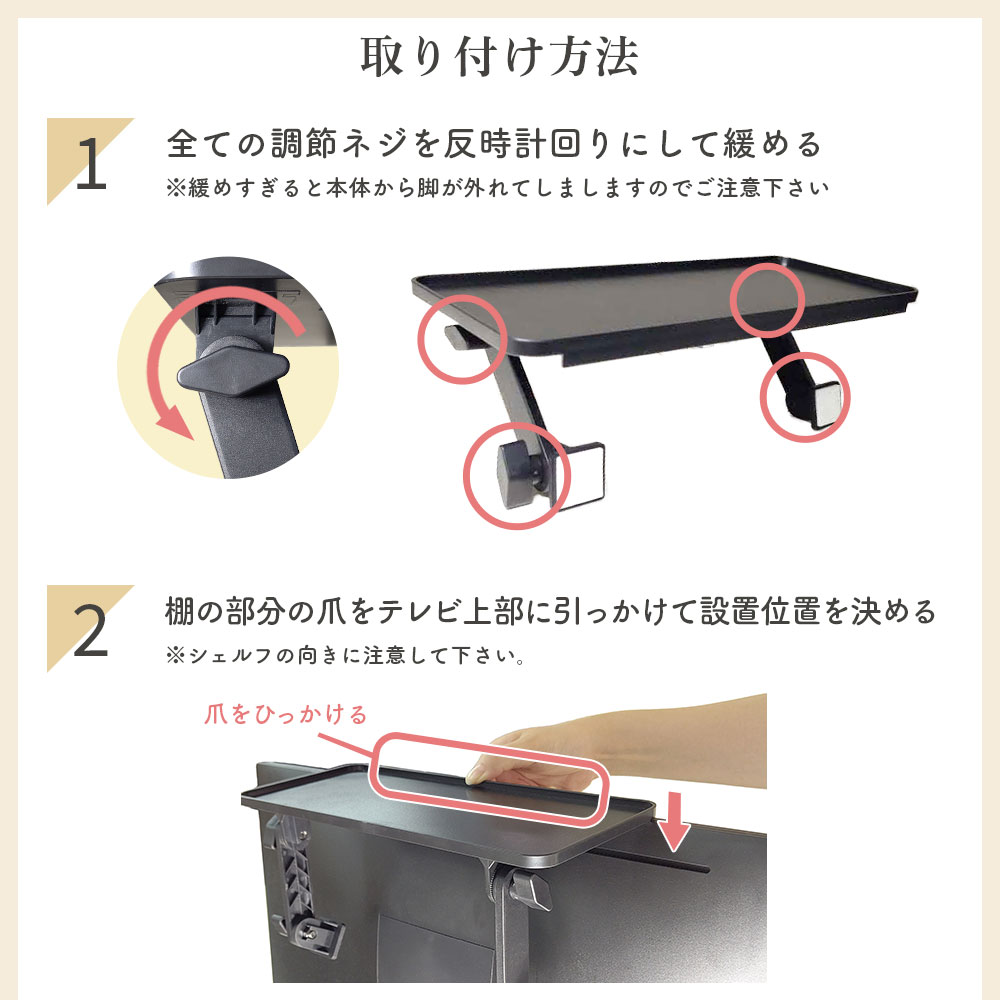 取り付け方法

1
全ての調節ネジを反時計回りにして緩める
※緩めすぎると本体から脚が外れてしましますのでご注意下さい

2
棚の部分の爪をテレビ上部に引っかけて設置位置を決める
※シェルフの向きに注意して下さい。

爪をひっかける