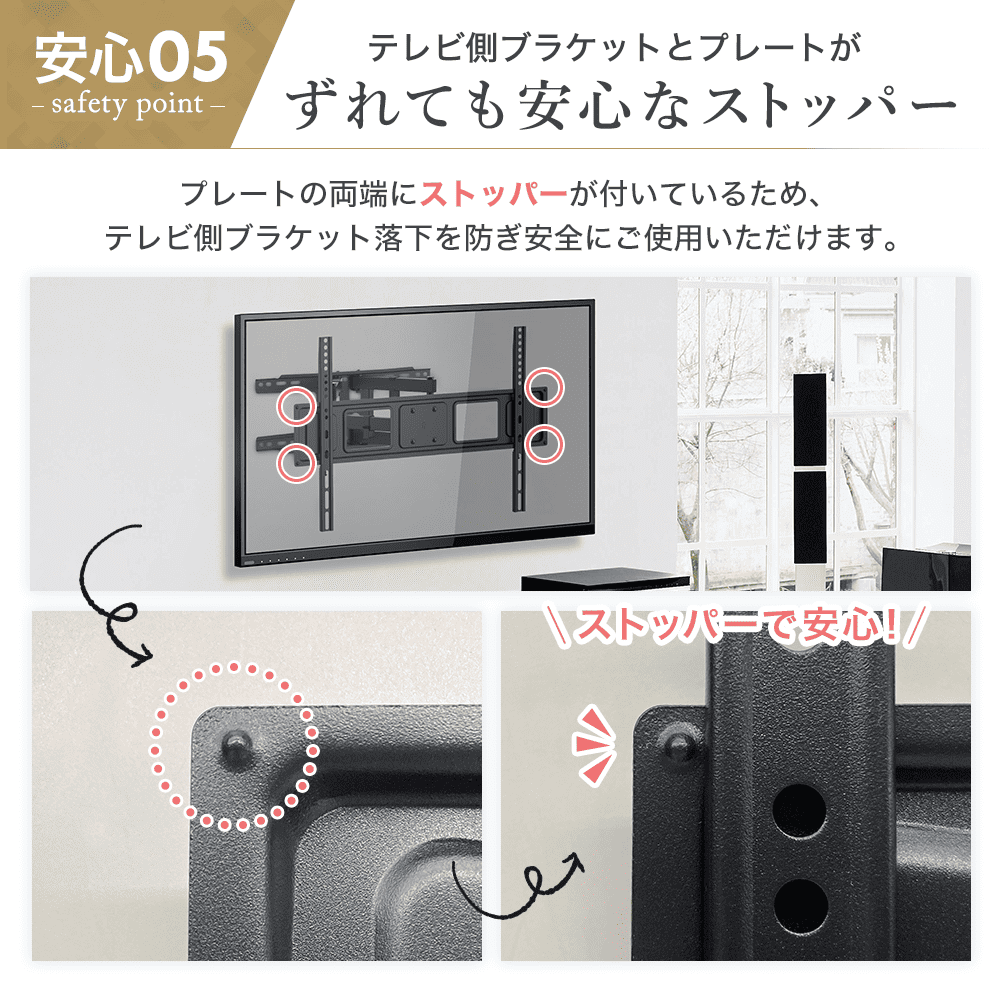 安心05
– safety point –

テレビ側ブラケットとプレートが
ずれても安心なストッパー

プレートの両端にストッパーが付いているため、
テレビ側ブラケット落下を防ぎ安全にご使用いただけます。

\ ストッパーで安心! /