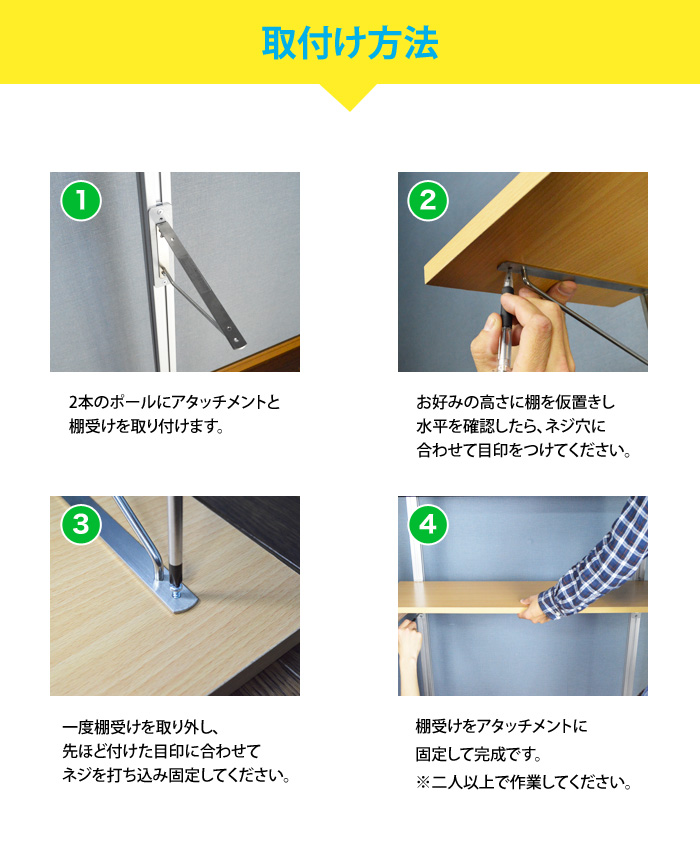 取付け方法

1

2本のポールにアタッチメントと棚受けを取り付けます。

2

お好みの高さに棚を仮置きし水平を確認したら、ネジ穴に合わせて目印をつけてください。

3

一度棚受けを取り外し、先ほど付けた目印に合わせてネジを打ち込み固定してください。

4

棚受けをアタッチメントに固定して完成です。
※二人以上で作業してください。