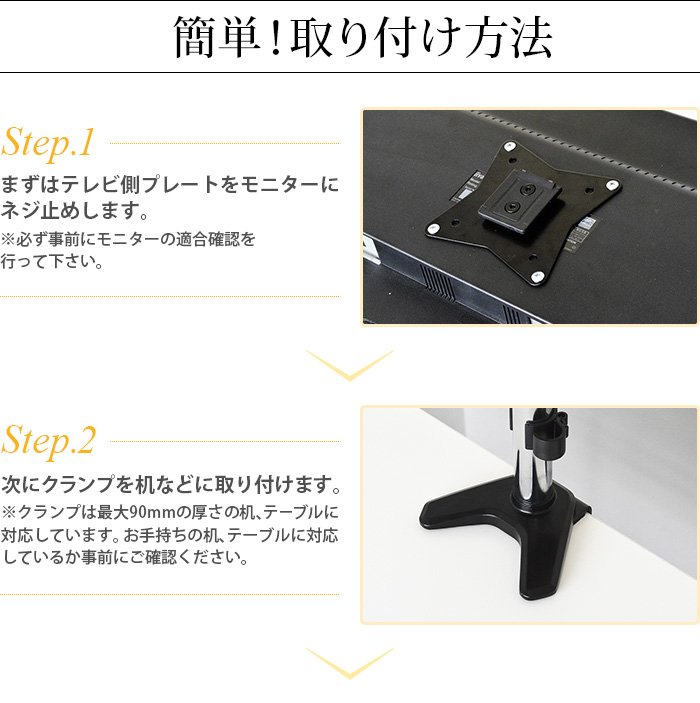 簡単！取り付け方法

Step.1

まずはテレビ側プレートをモニターにネジ止めします。

※必ず事前にモニターの適合確認を行って下さい。

Step.2

次にクランプを机などに取り付けます。

※クランプは最大90mmの厚さの机、テーブルに対応しています。お手持ちの机、テーブルに対応しているか事前にご確認ください。